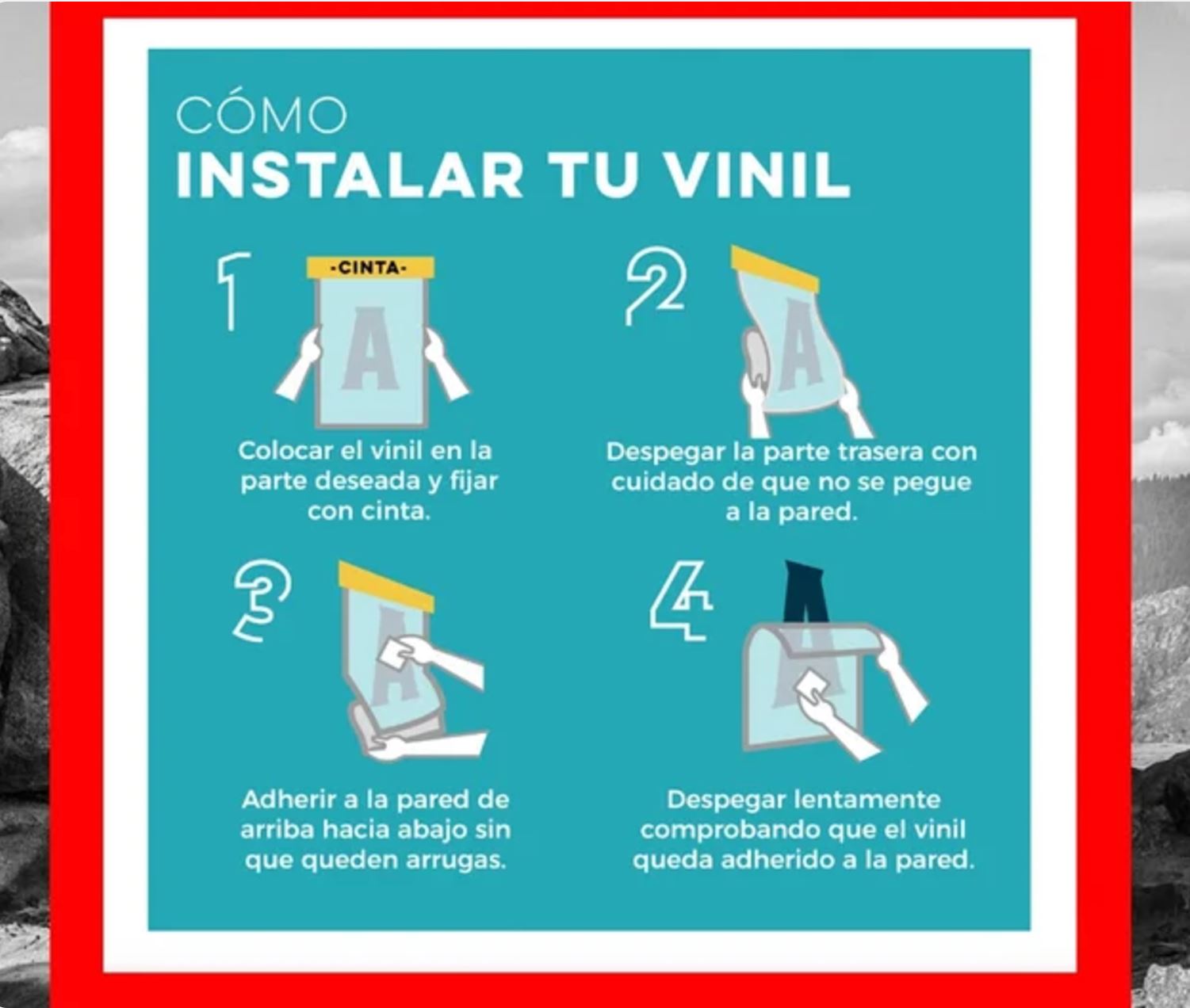 CÓMO
INSTALAR TU VINIL

1

-CINTA-

A

Colocar el vinil en la parte deseada y fijar con cinta.

2

A

Despegar la parte trasera con cuidado de que no se pegue a la pared.

3

A

Adherir a la pared de arriba hacia abajo sin que queden arrugas.

4

A

Despegar lentamente comprobando que el vinil queda adherido a la pared.